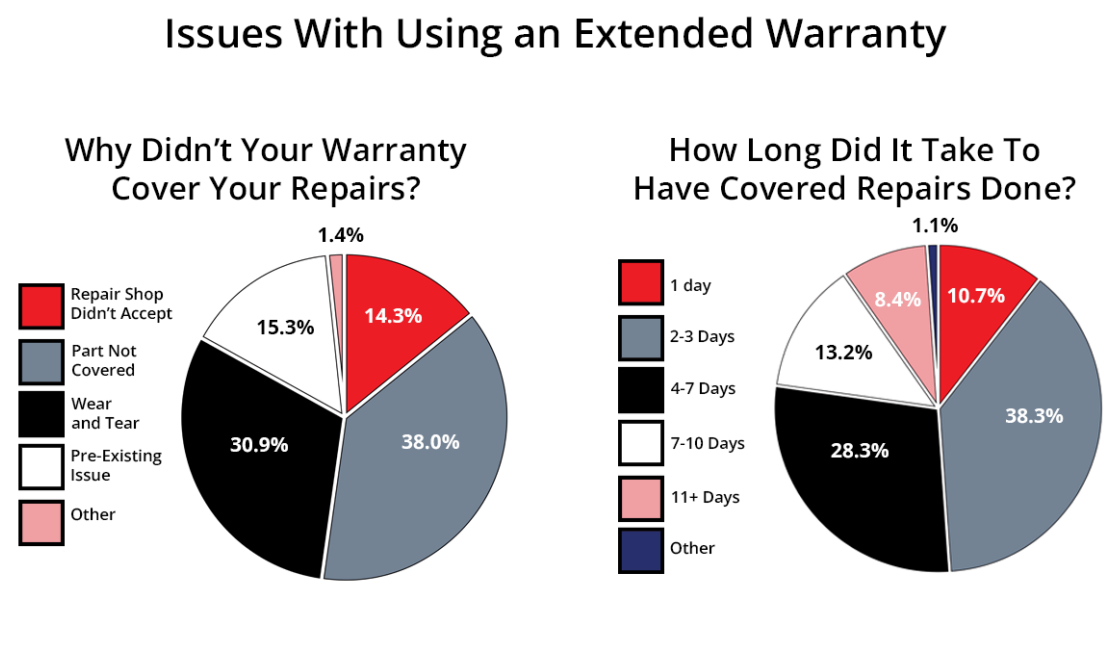 Issues With Using an Extended Warranty

Why Didn't Your Warranty Cover Your Repairs?

Repair Shop Didn't Accept
Part Not Covered
Wear and Tear
Pre-Existing Issue
Other

1.4%
14.3%
38.0%
30.9%
15.3%

How Long Did It Take To Have Covered Repairs Done?

1 day
2-3 Days
4-7 Days
7-10 Days
11+ Days
Other

1.1%
10.7%
38.3%
28.3%
13.2%
8.4%